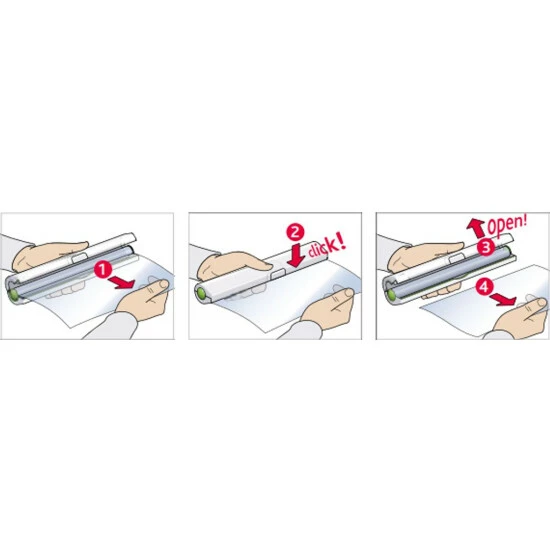 1

2 click!

open! 3

4