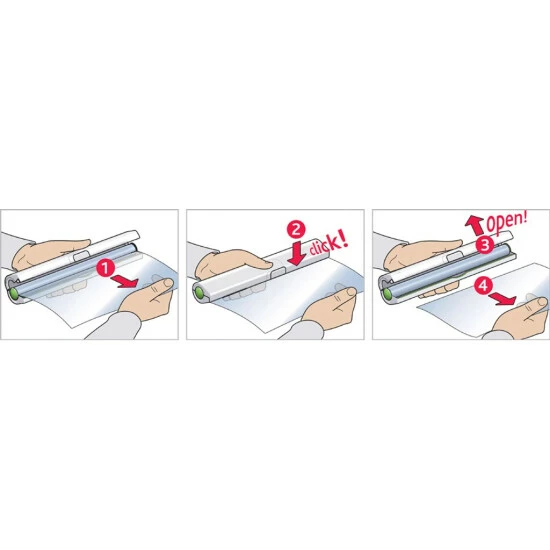 1

2
click!

Open!
3
4